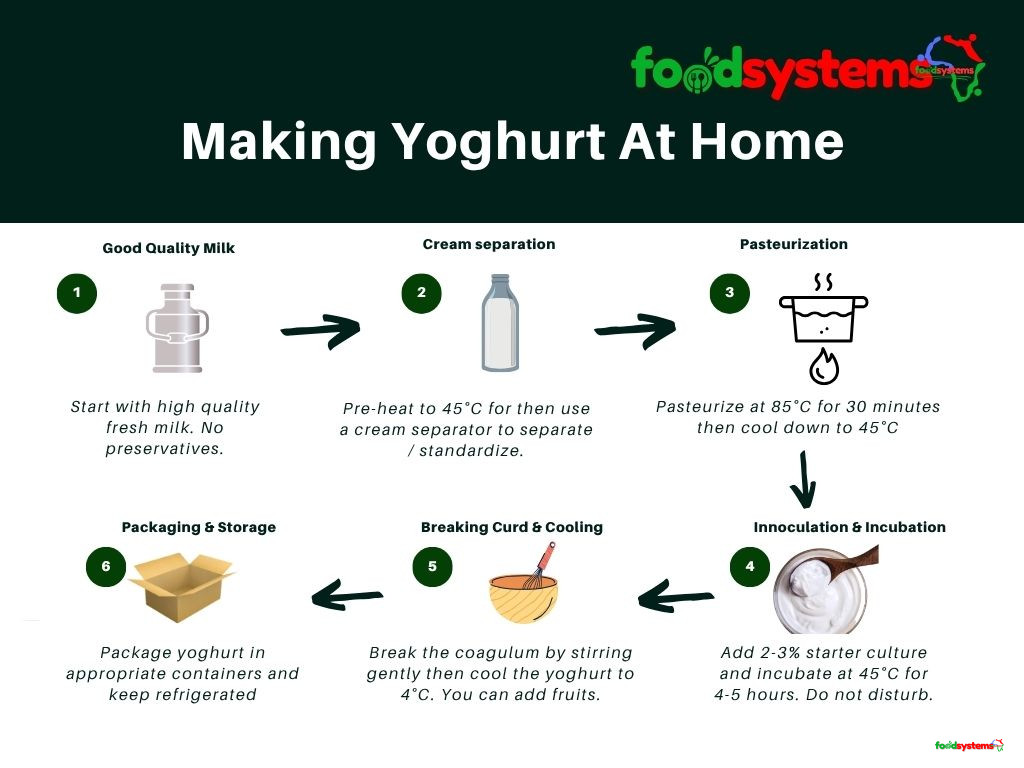 foodsystems

foodsystems

Making Yoghurt At Home

Good Quality Milk

1

Start with high quality fresh milk. No preservatives.

Cream separation

2

Pre-heat to 45°C for then use a cream separator to separate / standardize.

Pasteurization

3

Pasteurize at 85°C for 30 minutes then cool down to 45°C

Innoculation & Incubation

4

Add 2-3% starter culture and incubate at 45°C for 4-5 hours. Do not disturb.

Breaking Curd & Cooling

5

Break the coagulum by stirring gently then cool the yoghurt to 4°C. You can add fruits.

Packaging & Storage

6

Package yoghurt in appropriate containers and keep refrigerated

foodsystems